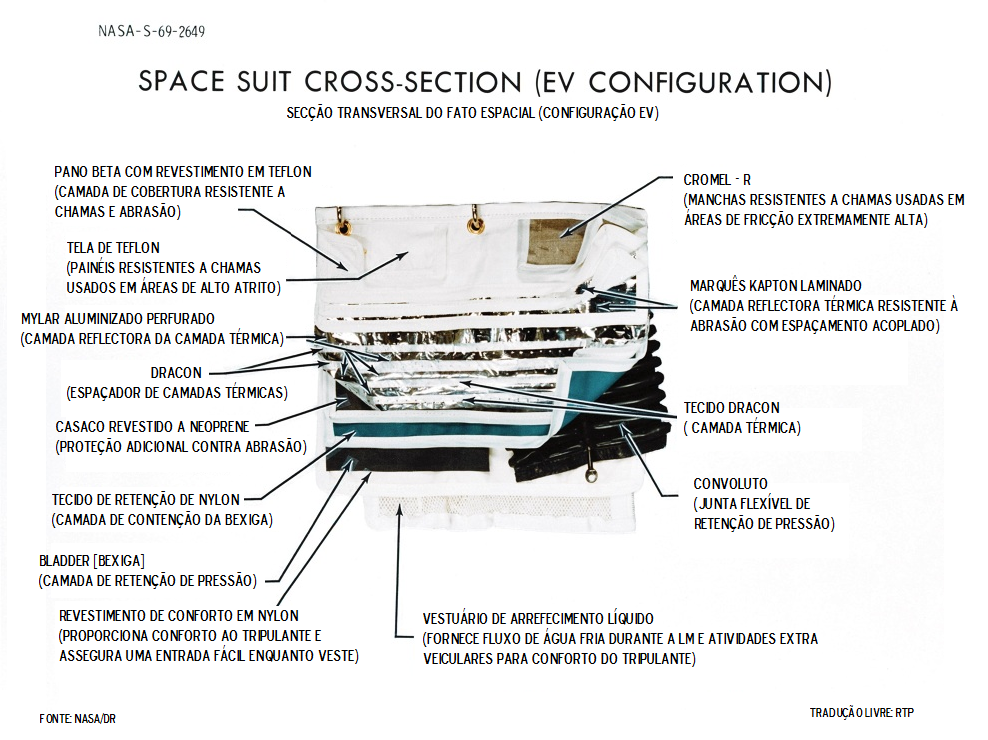 NASA-S-69-2649

SPACE SUIT CROSS-SECTION (EV CONFIGURATION)

SECÇÃO TRANSVERSAL DO FATO ESPACIAL (CONFIGURAÇÃO EV)

PANO BETA COM REVESTIMENTO EM TEFLON
(CAMADA DE COBERTURA RESISTENTE A CHAMAS E ABRASÃO)

TELA DE TEFLON
(PAINÉIS RESISTENTES A CHAMAS USADOS EM ÁREAS DE ALTO ATRITO)

MYLAR ALUMINIZADO PERFURADO
(CAMADA REFLECTORA DA CAMADA TÉRMICA)

DRACON
(ESPAÇADOR DE CAMADAS TÉRMICAS)

CASACO REVESTIDO A NEOPRENE
(PROTEÇÃO ADICIONAL CONTRA ABRASÃO)

TECIDO DE RETENÇÃO DE NYLON
(CAMADA DE CONTENÇÃO DA BEXIGA)

BLADDER [BEXIGA]
(CAMADA DE RETENÇÃO DE PRESSÃO)

REVESTIMENTO DE CONFORTO EM NYLON
(PROPORCIONA CONFORTO AO TRIPULANTE E ASSEGURA UMA ENTRADA FÁCIL ENQUANTO VESTE)

CROMEL - R
(MANCHAS RESISTENTES A CHAMAS USADAS EM ÁREAS DE FRICÇÃO EXTREMAMENTE ALTA)

MARQUÊS KAPTON LAMINADO
(CAMADA REFLECTORA TÉRMICA RESISTENTE À ABRASÃO COM ESPAÇAMENTO ACOPLADO)

TECIDO DRACON
( CAMADA TÉRMICA)

CONVOLUTO
(JUNTA FLEXÍVEL DE RETENÇÃO DE PRESSÃO)

VESTUÁRIO DE ARREFECIMENTO LÍQUIDO
(FORNECE FLUXO DE ÁGUA FRIA DURANTE A LM E ATIVIDADES EXTRA VEICULARES PARA CONFORTO DO TRIPULANTE)

FONTE: NASA/DR

TRADUÇÃO LIVRE: RTP